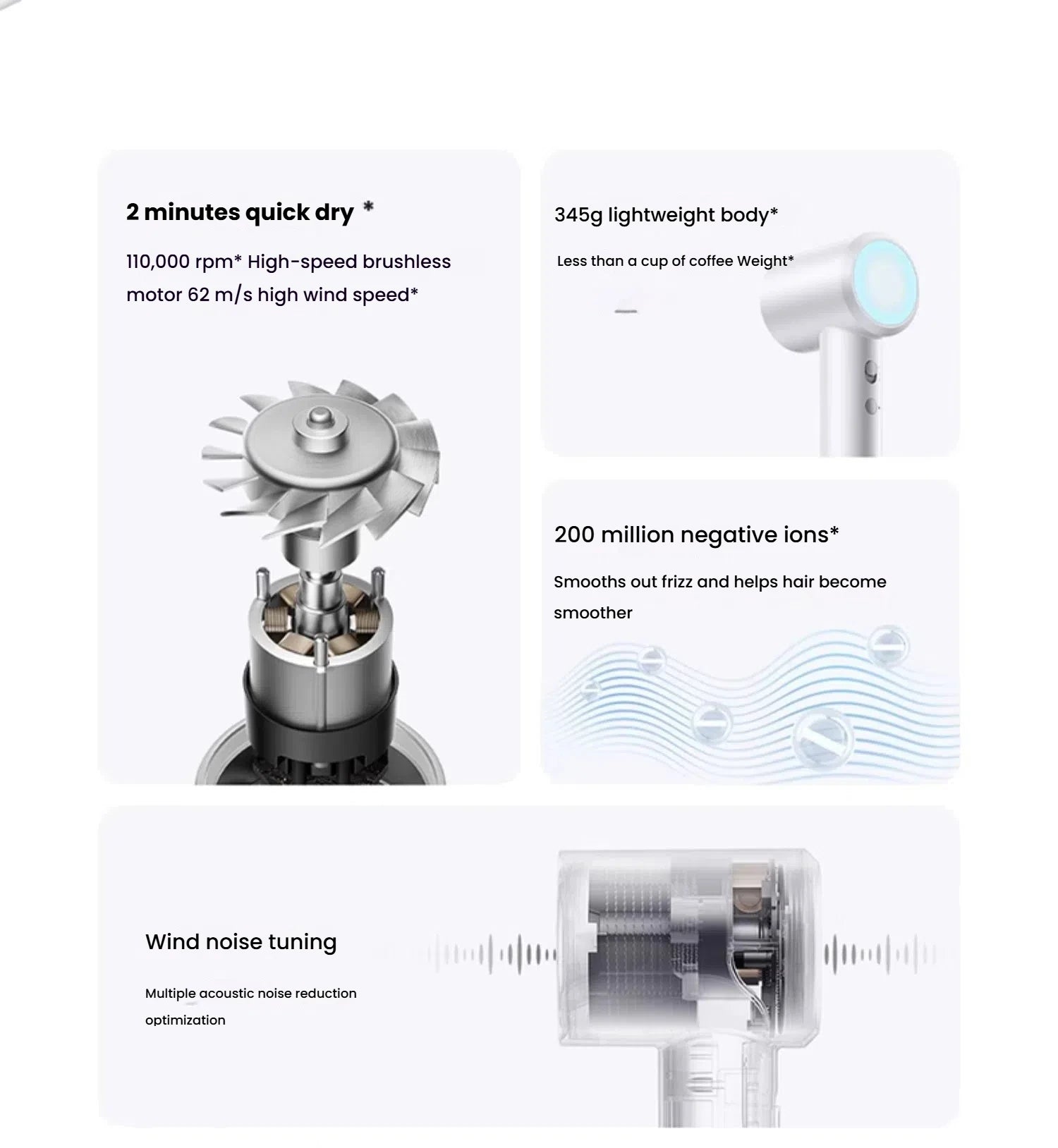 2 minutes quick dry *

110,000 rpm* High-speed brushless motor 62 m/s high wind speed*

345g lightweight body*

Less than a cup of coffee Weight*

200 million negative ions*

Smooths out frizz and helps hair become smoother

Wind noise tuning

Multiple acoustic noise reduction optimization